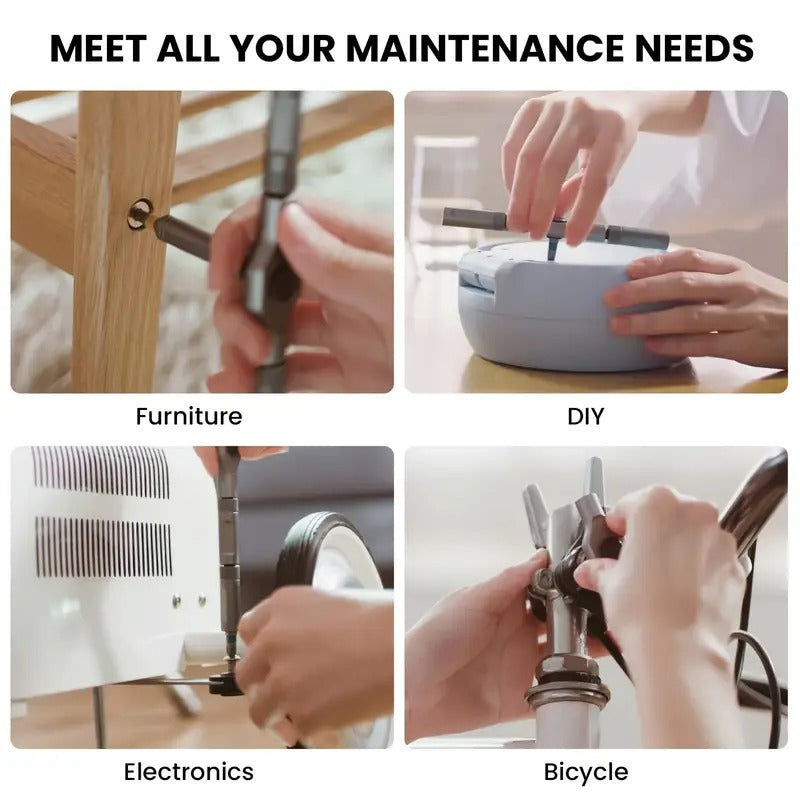 MEET ALL YOUR MAINTENANCE NEEDS

Furniture

DIY

Electronics

Bicycle