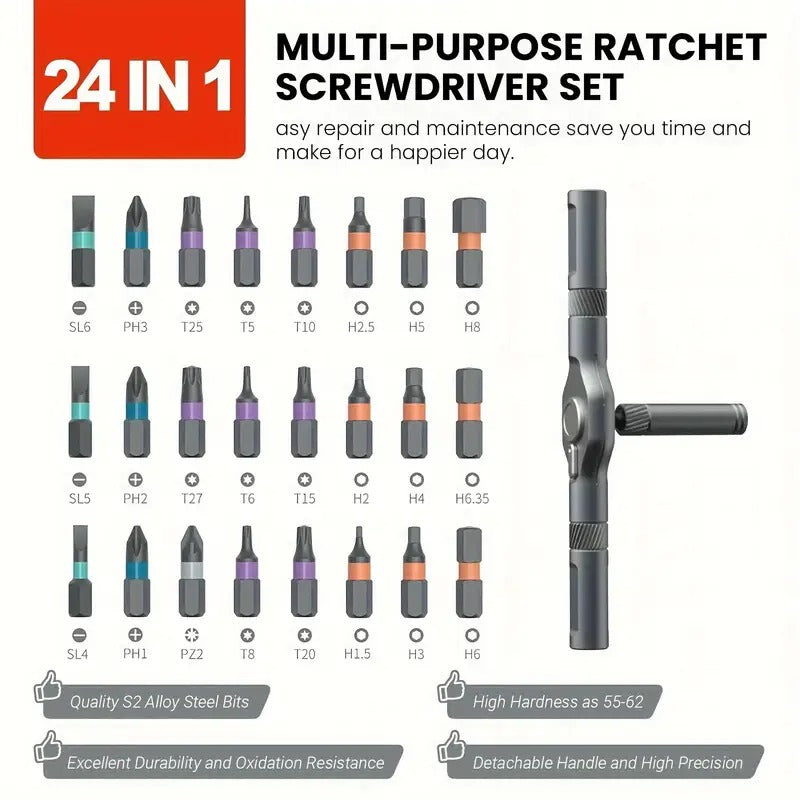 24 IN 1

MULTI-PURPOSE RATCHET SCREWDRIVER SET

asy repair and maintenance save you time and make for a happier day.

SL6 PH3 T25 T5 T10 H2.5 H5 H8

SL5 PH2 T27 T6 T15 H2 H4 H6.35

SL4 PH1 PZ2 T8 T20 H1.5 H3 H6

Quality S2 Alloy Steel Bits

High Hardness as 55-62

Excellent Durability and Oxidation Resistance

Detachable Handle and High Precision